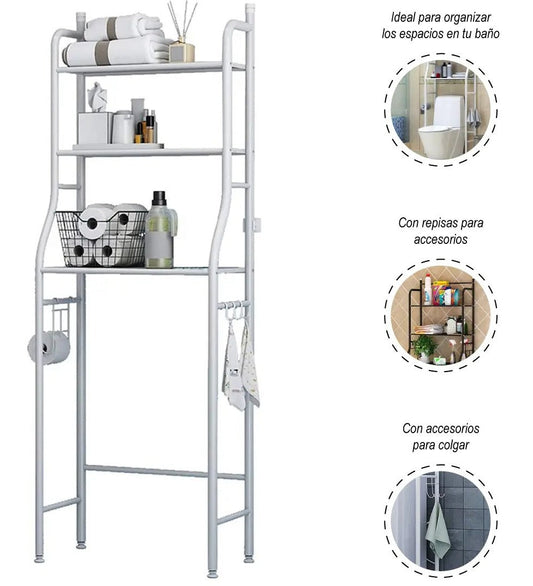 Ideal para organizar los espacios en tu baño

Con repisas para accesorios

Con accesorios para colgar